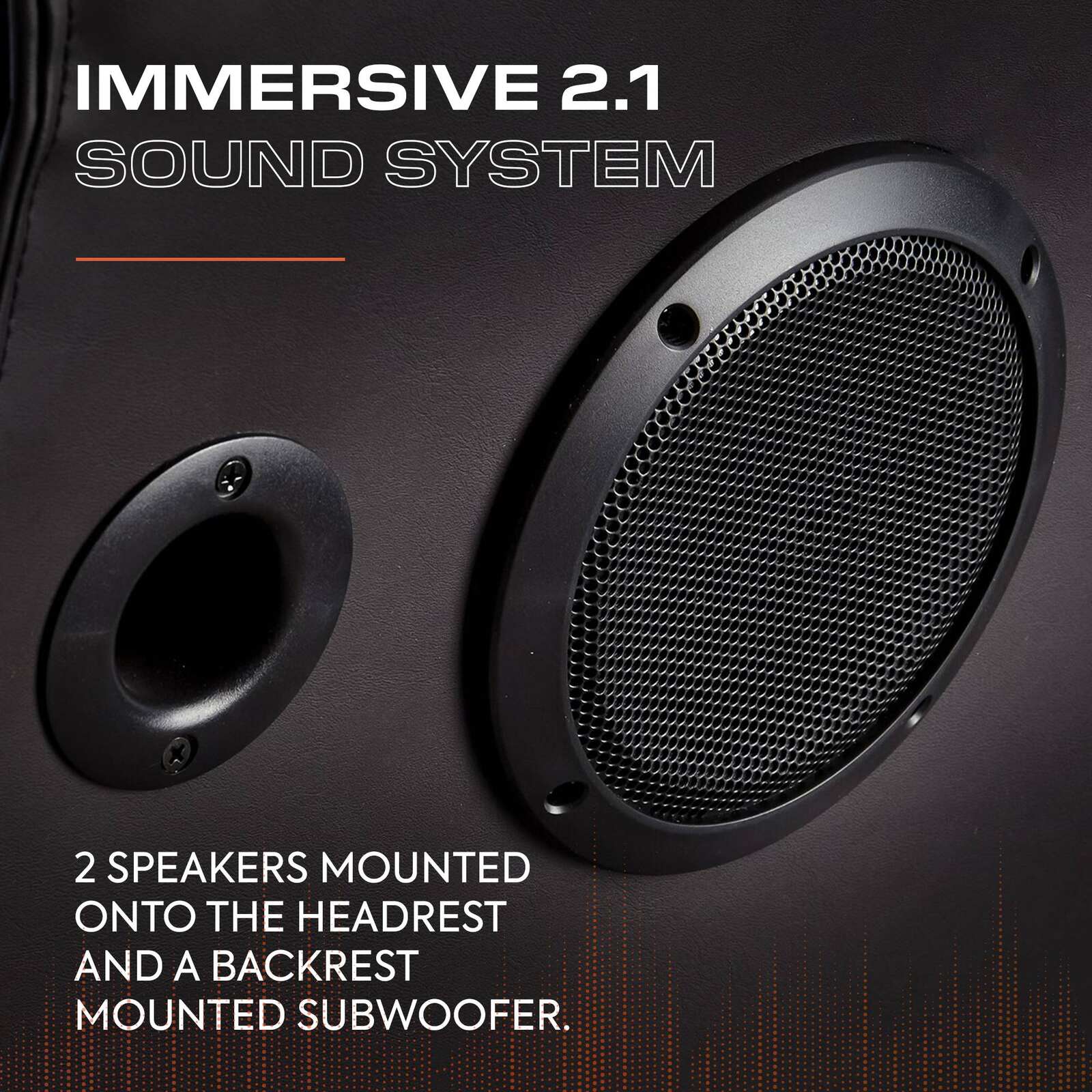 IMMERSIVE 2.1
SOUND SYSTEM

2 SPEAKERS MOUNTED ONTO THE HEADREST AND A BACKREST MOUNTED SUBWOOFER.