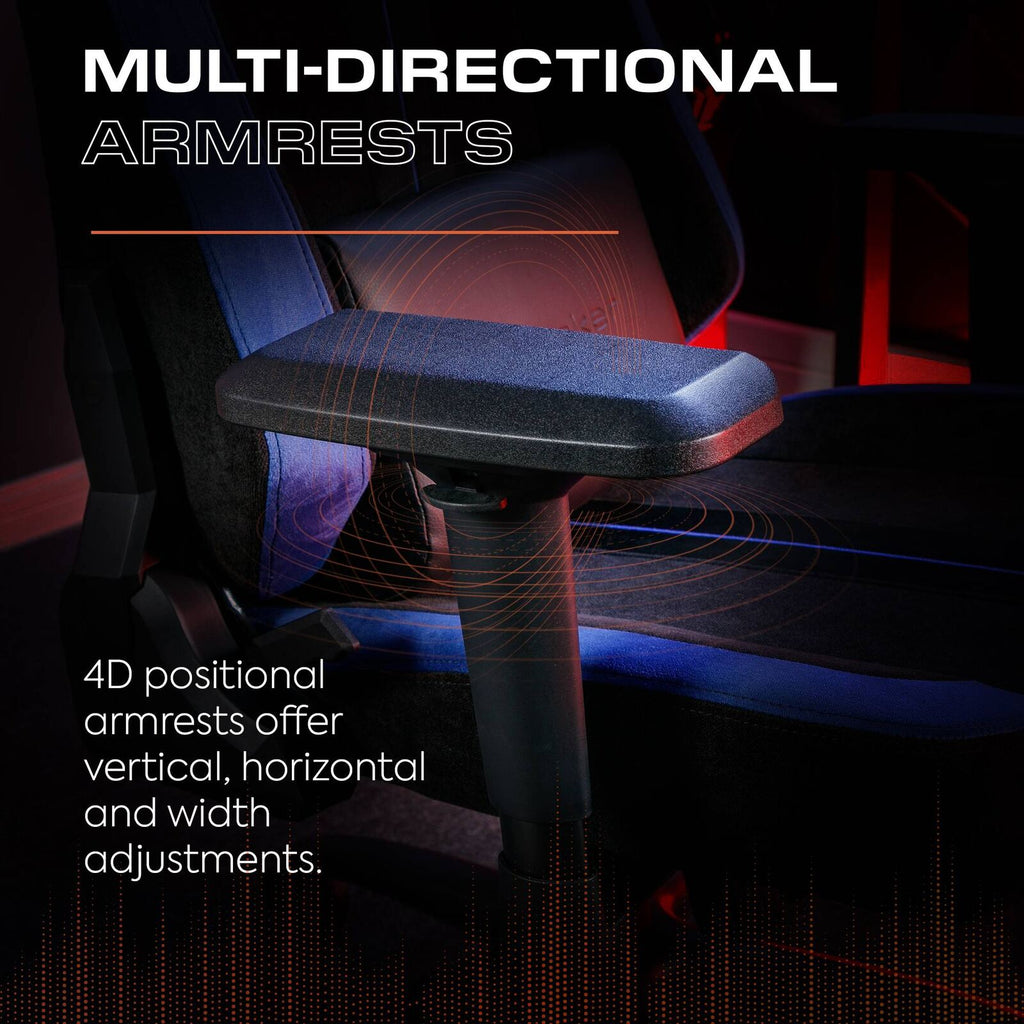 MULTI-DIRECTIONAL
ARMRESTS

4D positional armrests offer vertical, horizontal and width adjustments.