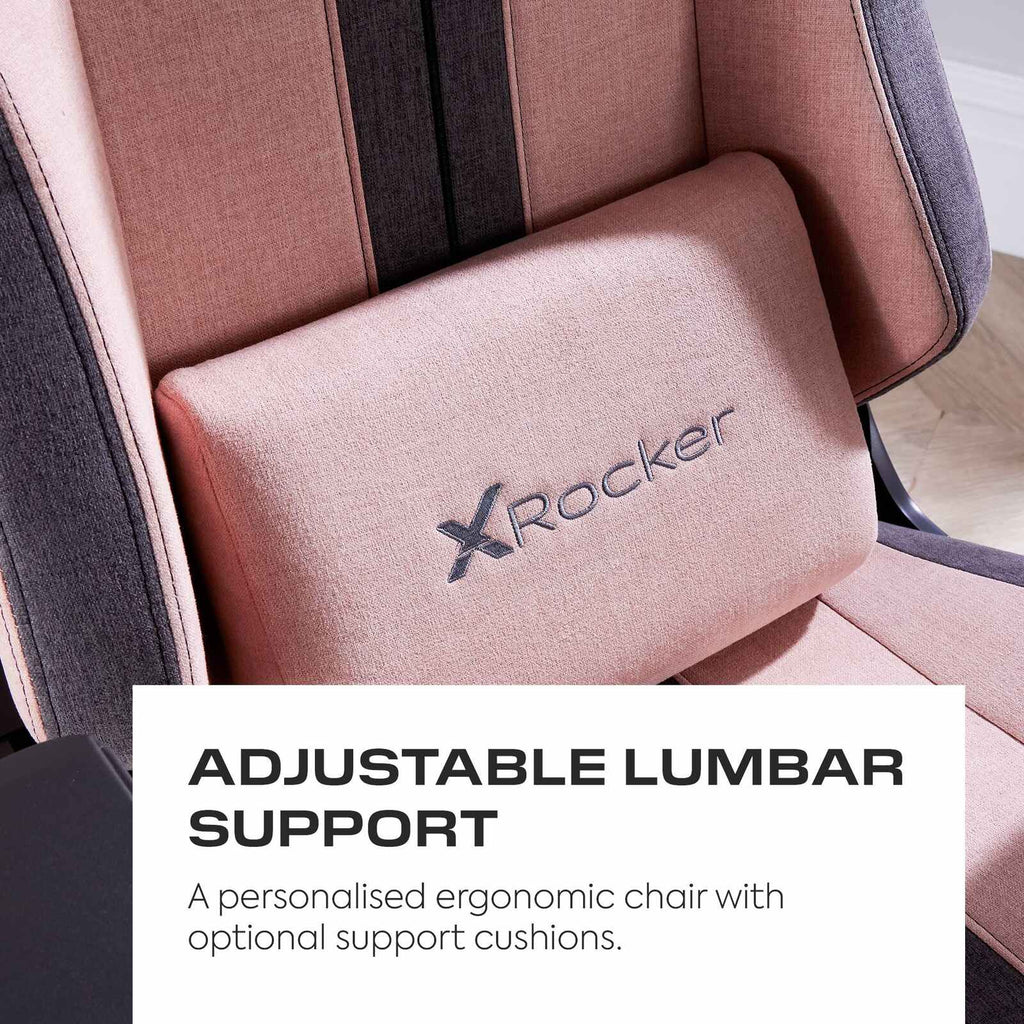 XRocker

ADJUSTABLE LUMBAR SUPPORT

A personalised ergonomic chair with optional support cushions.