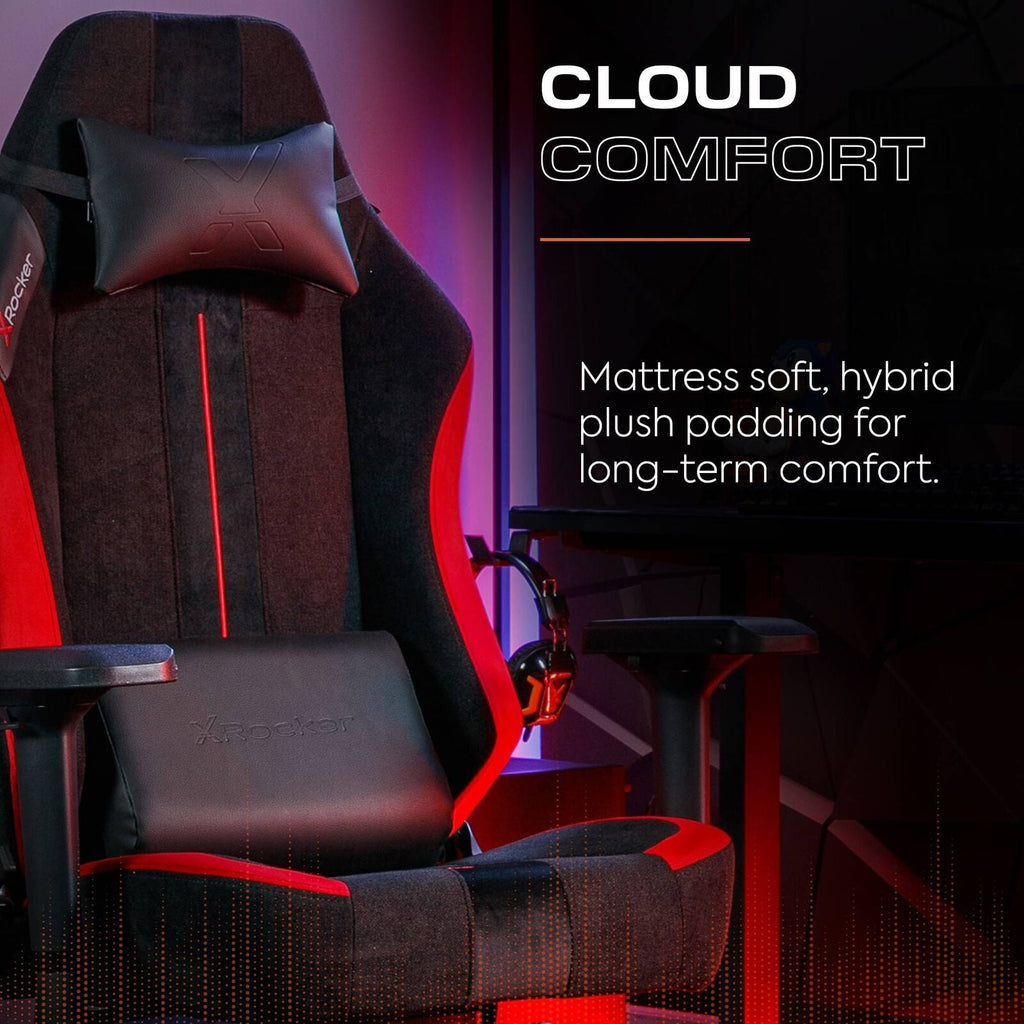 CLOUD
COMFORT

Mattress soft, hybrid plush padding for long-term comfort.

XRocker

XRocker