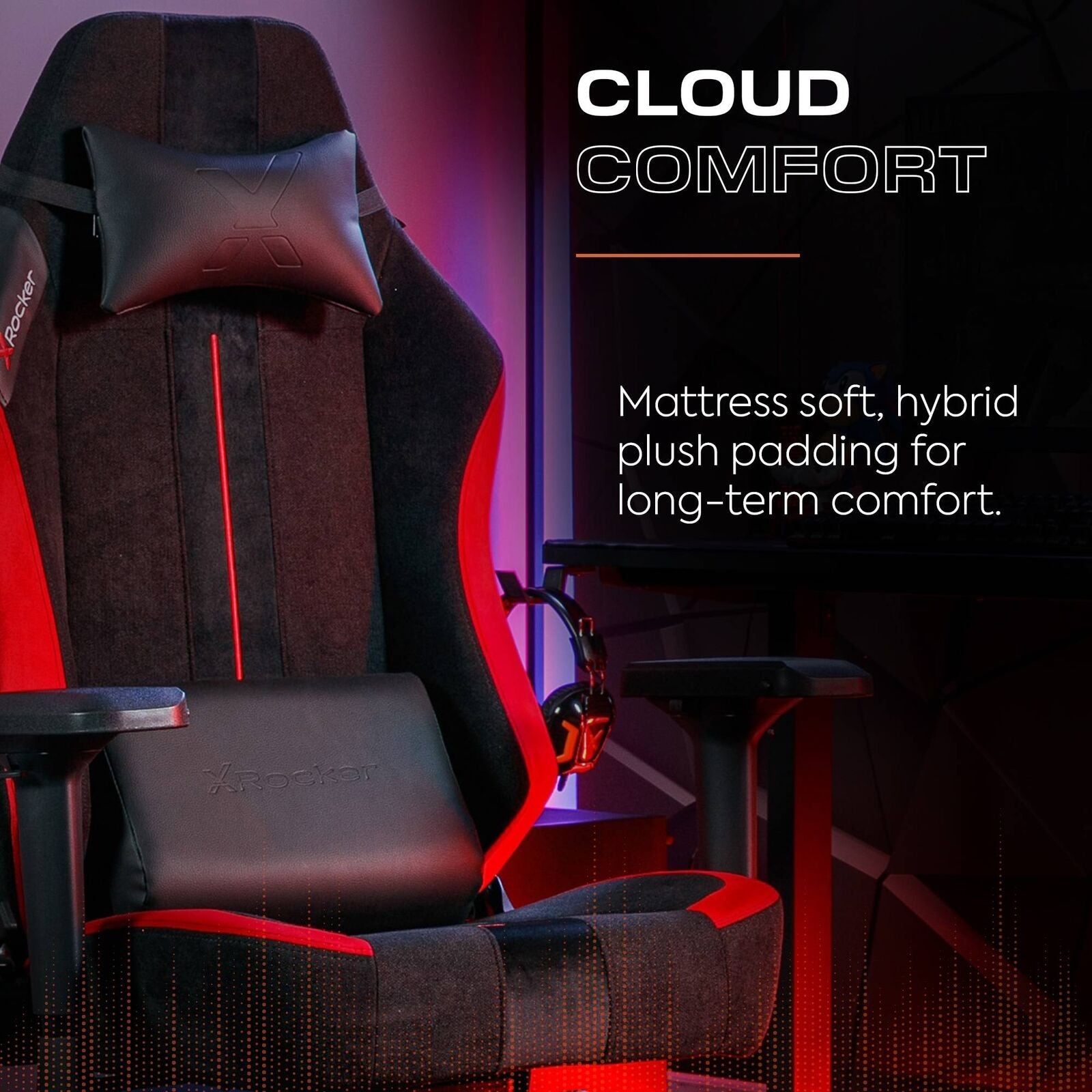 CLOUD
COMFORT

Mattress soft, hybrid plush padding for long-term comfort.

XRocker

XRocker